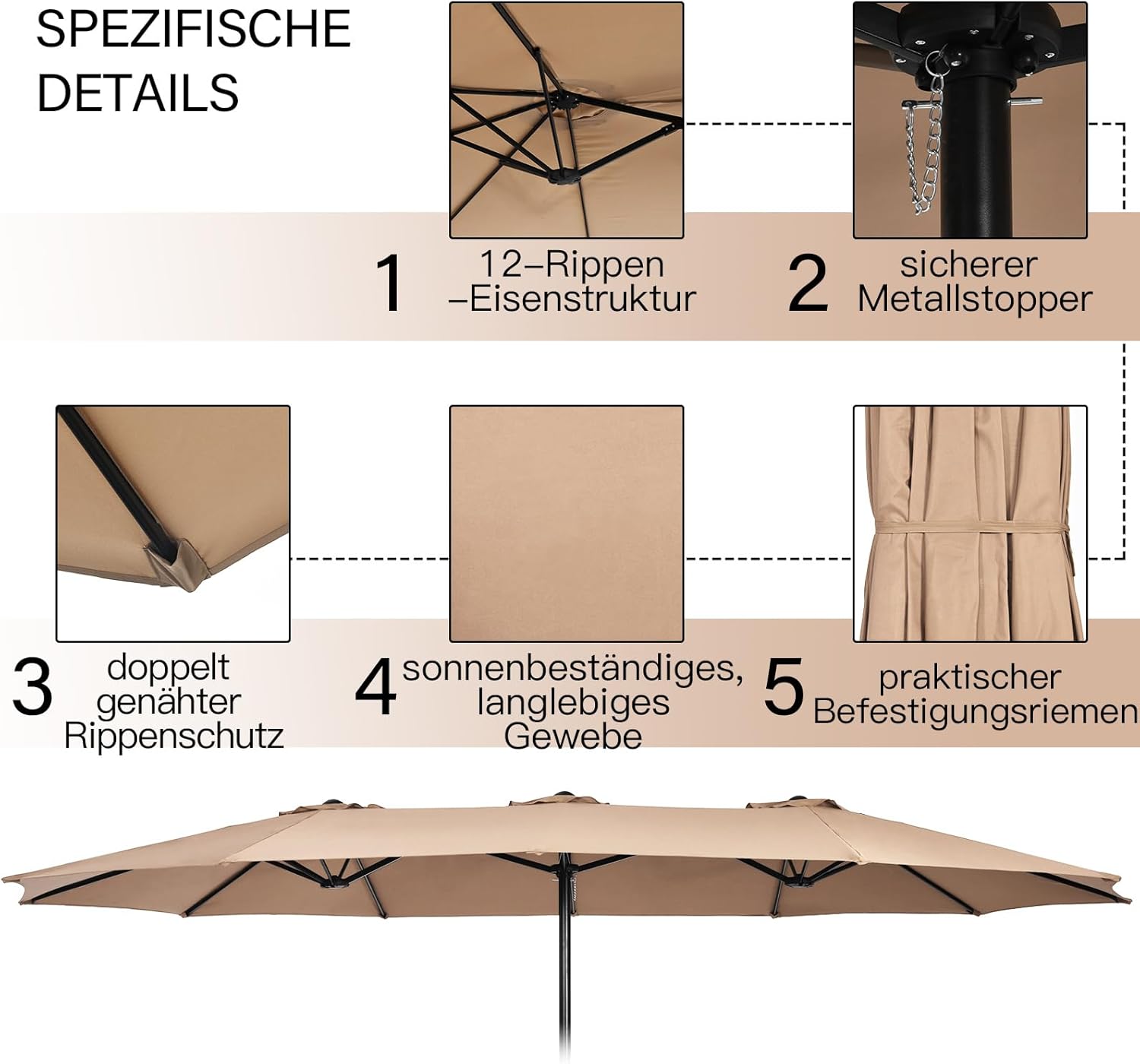 SPEZIFISCHE DETAILS

1 12–Rippen –Eisenstruktur

2 sicherer Metallstopper

3 doppelt genähter Rippenschutz

4 sonnenbeständiges, langlebiges Gewebe

5 praktischer Befestigungsriemen