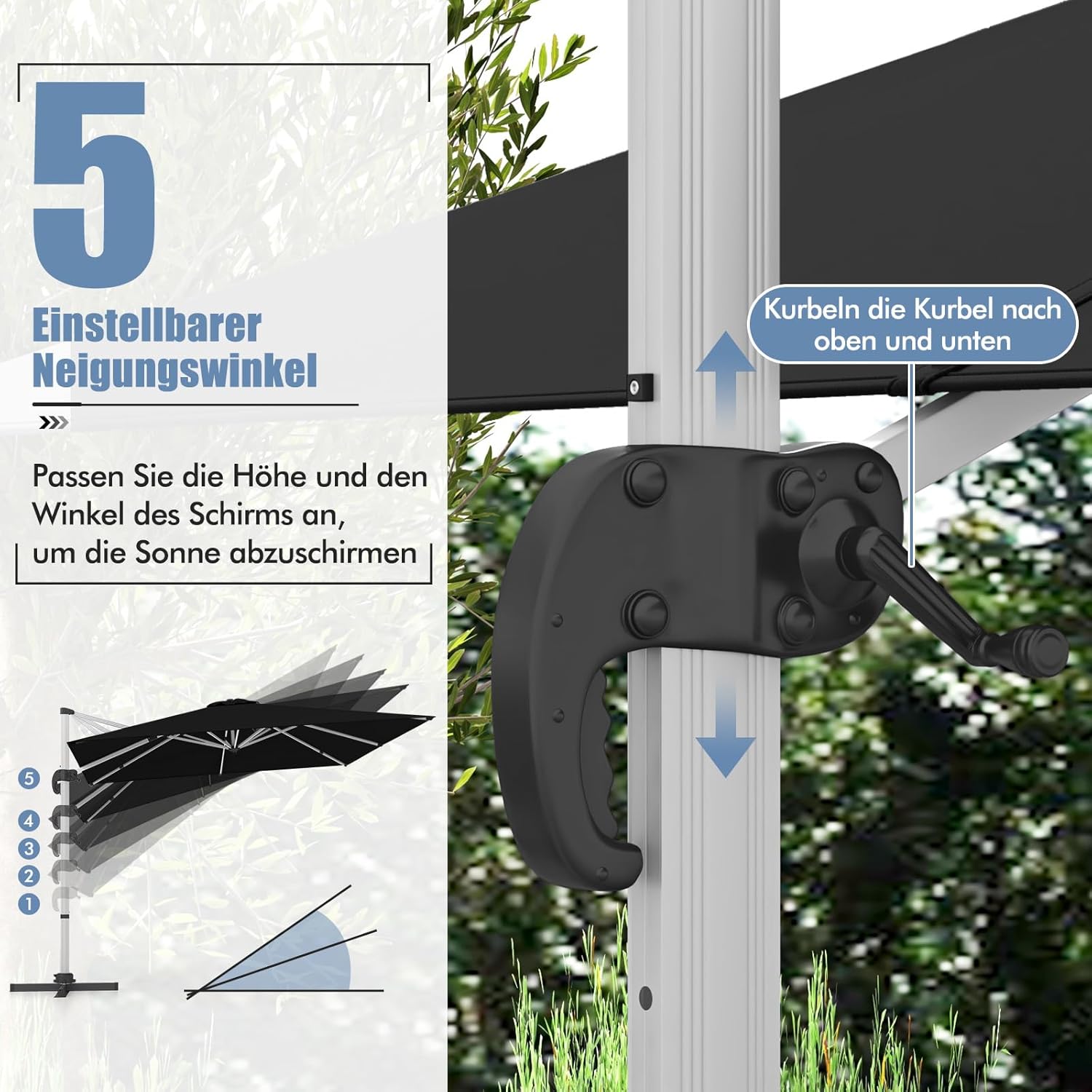 5

Einstellbarer Neigungswinkel

Passen Sie die Höhe und den Winkel des Schirms an, um die Sonne abzuschirmen

5
4
3
2
1

Kurbeln die Kurbel nach oben und unten