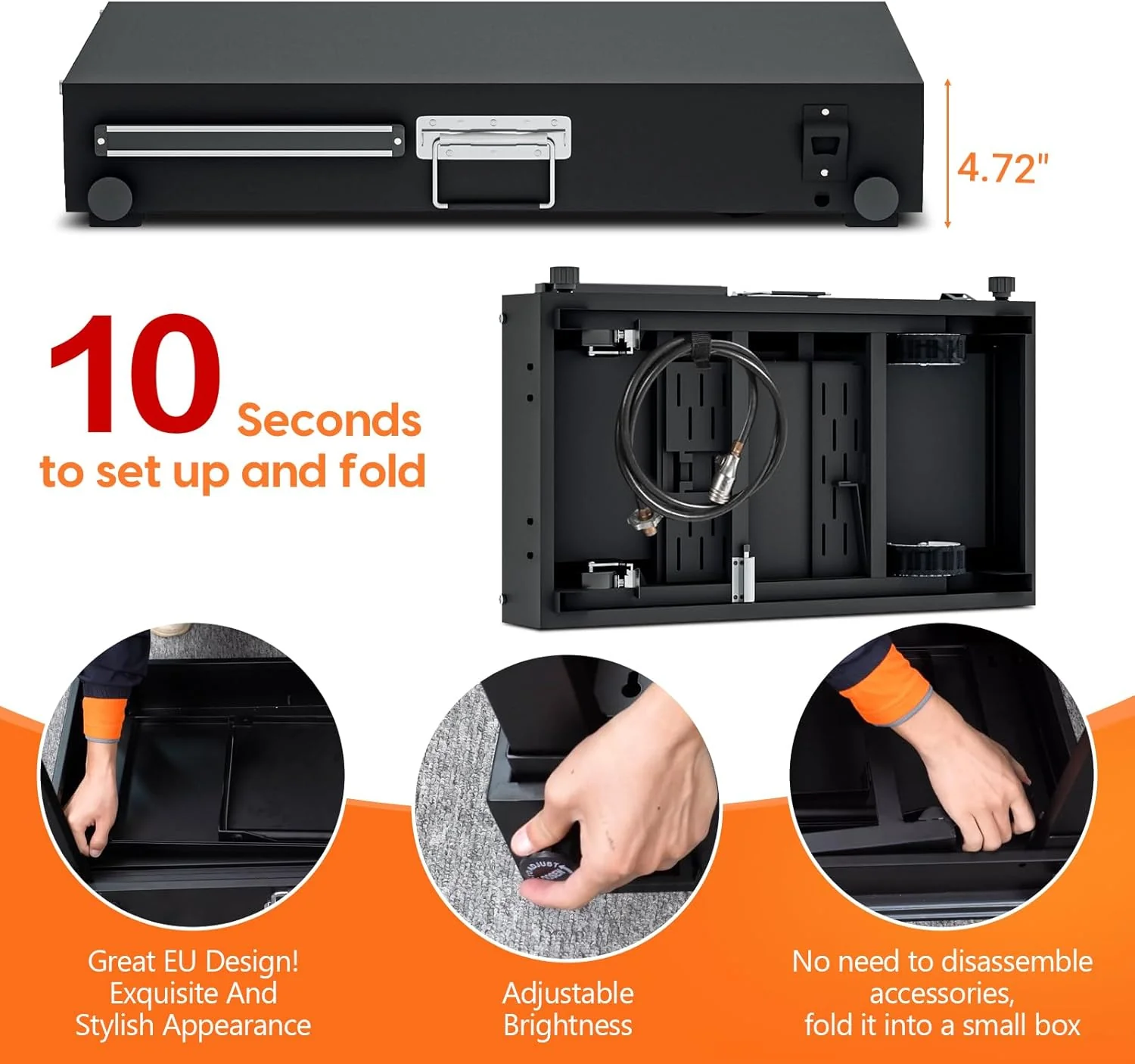 4.72"

10 Seconds to set up and fold

ADJUST

Great EU Design! Exquisite And Stylish Appearance

Adjustable Brightness

No need to disassemble accessories, fold it into a small box