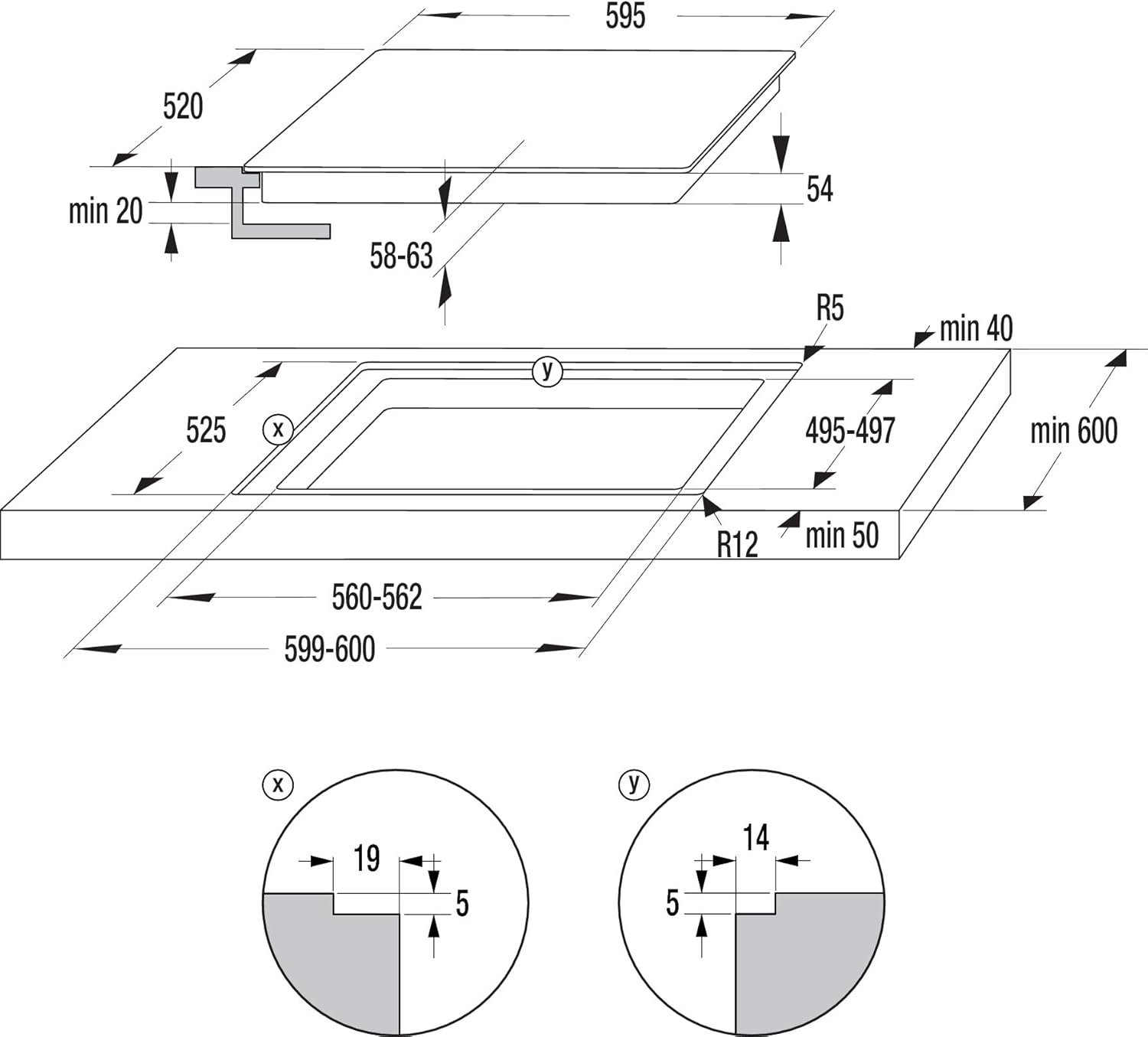 595
520
54
min 20
58-63
R5
min 40
y
525
x
495-497
min 600
R12
min 50
560-562
599-600

x
19
5

y
14
5