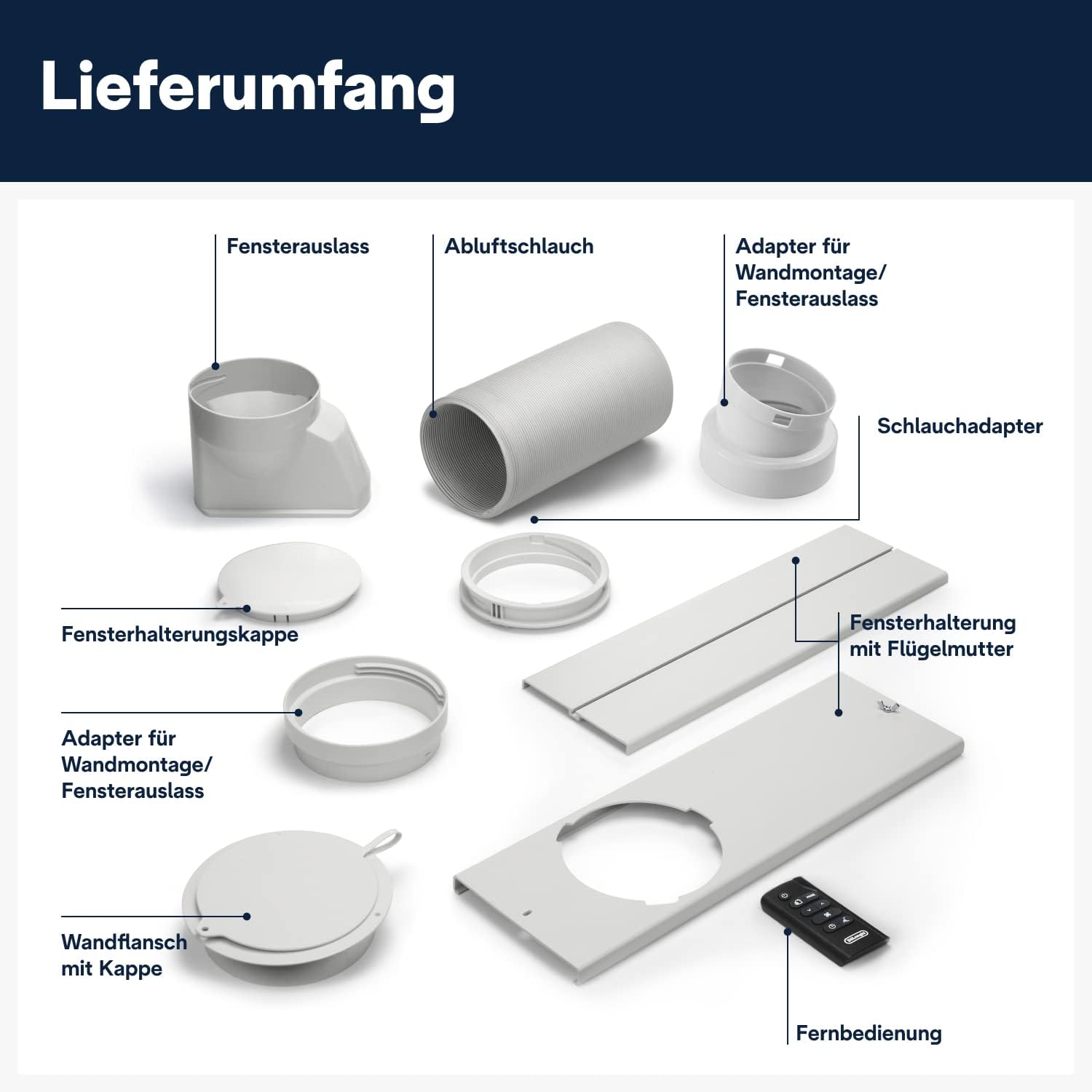 Lieferumfang

Fensterauslass

Abluftschlauch

Adapter für Wandmontage/ Fensterauslass

Schlauchadapter

Fensterhalterungskappe

Fensterhalterung mit Flügelmutter

Adapter für Wandmontage/ Fensterauslass

Wandflansch mit Kappe

Fernbedienung