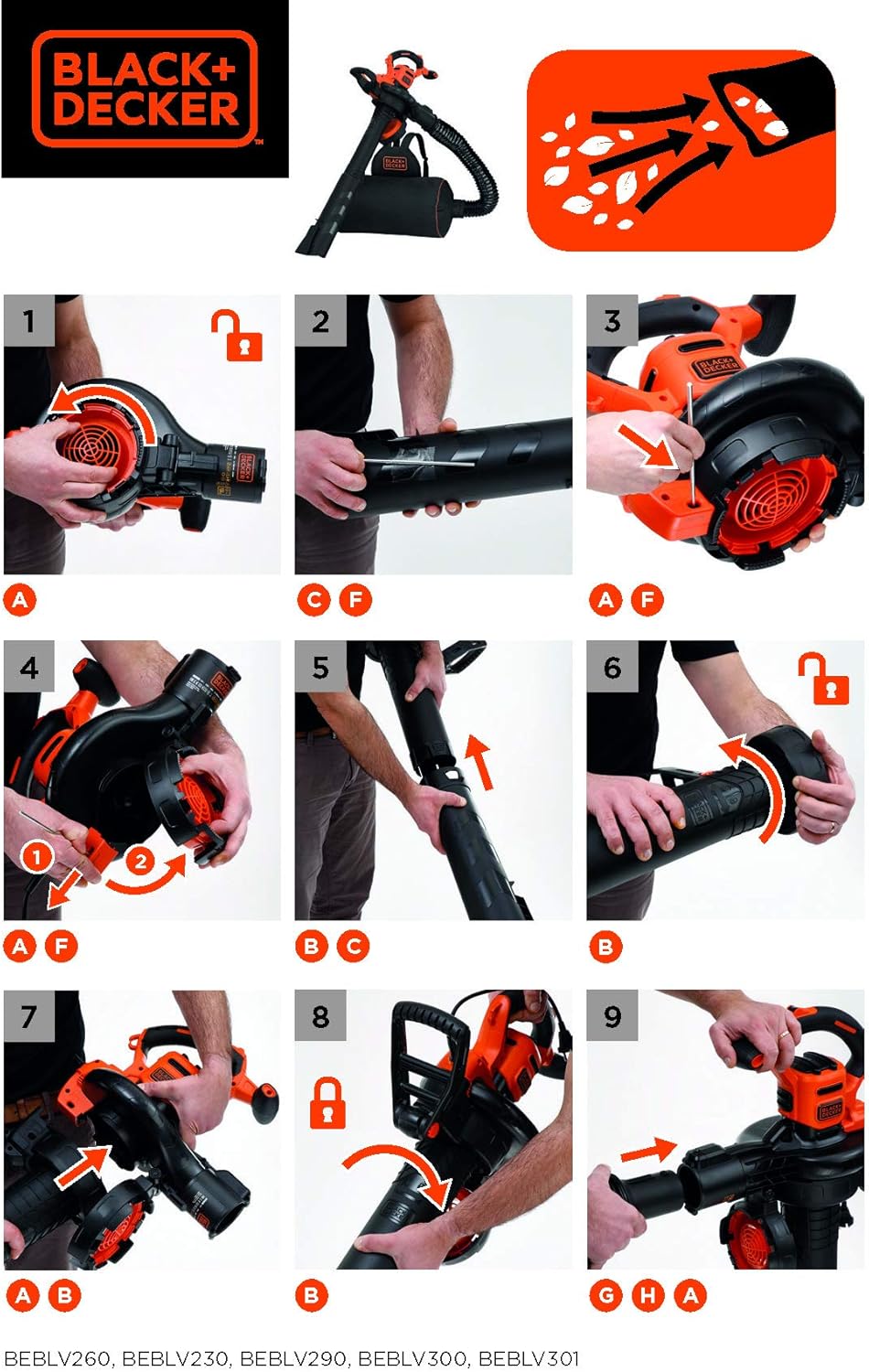 BLACK+DECKER

1

A

2

C F

3

A F

4

1 2

A F

5

B C

6

B

7

A B

8

B

9

G H A

BEBLV260, BEBLV230, BEBLV290, BEBLV300, BEBLV301