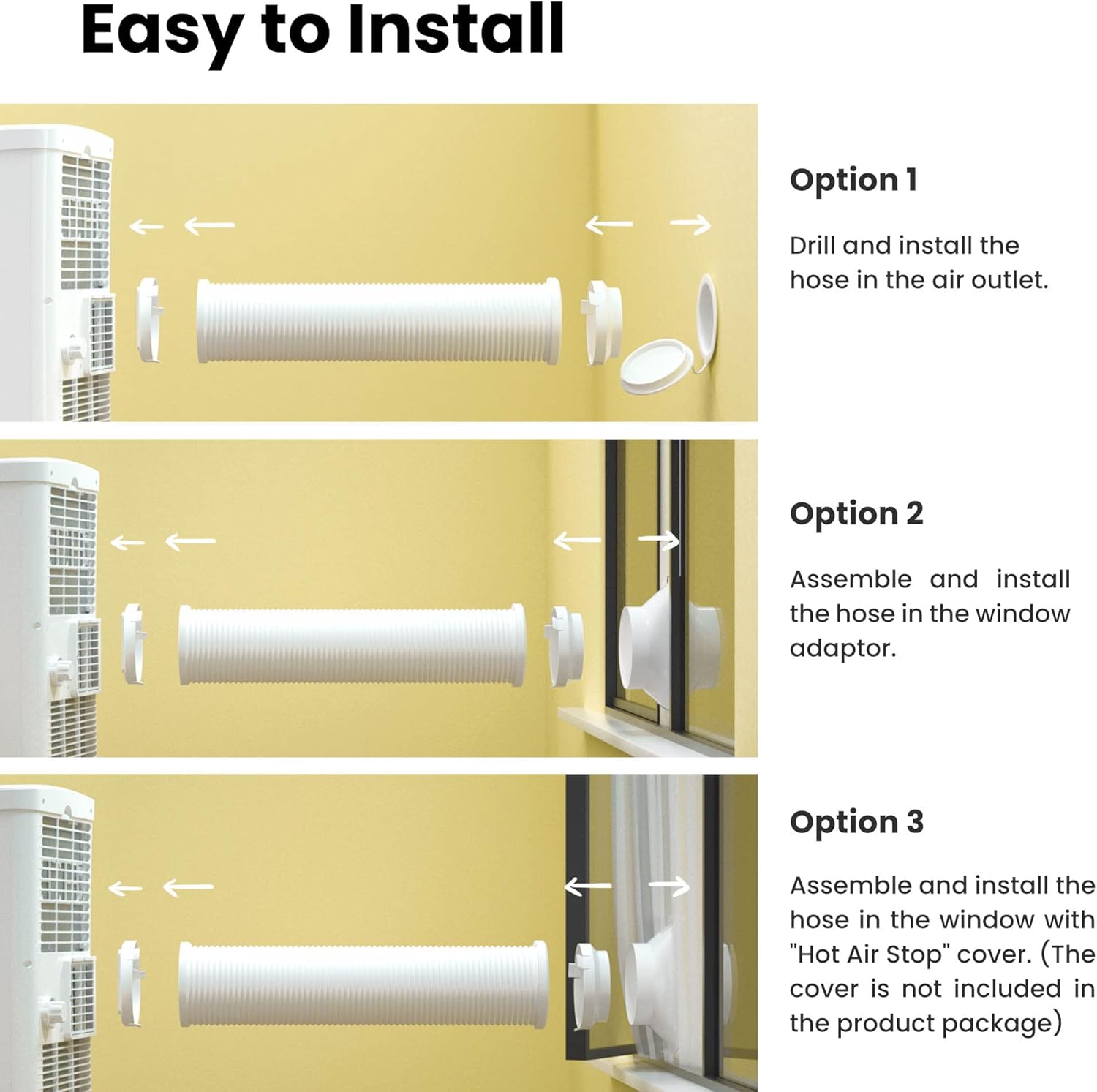 Easy to Install

Option 1

Drill and install the hose in the air outlet.

Option 2

Assemble and install the hose in the window adaptor.

Option 3

Assemble and install the hose in the window with "Hot Air Stop" cover. (The cover is not included in the product package)