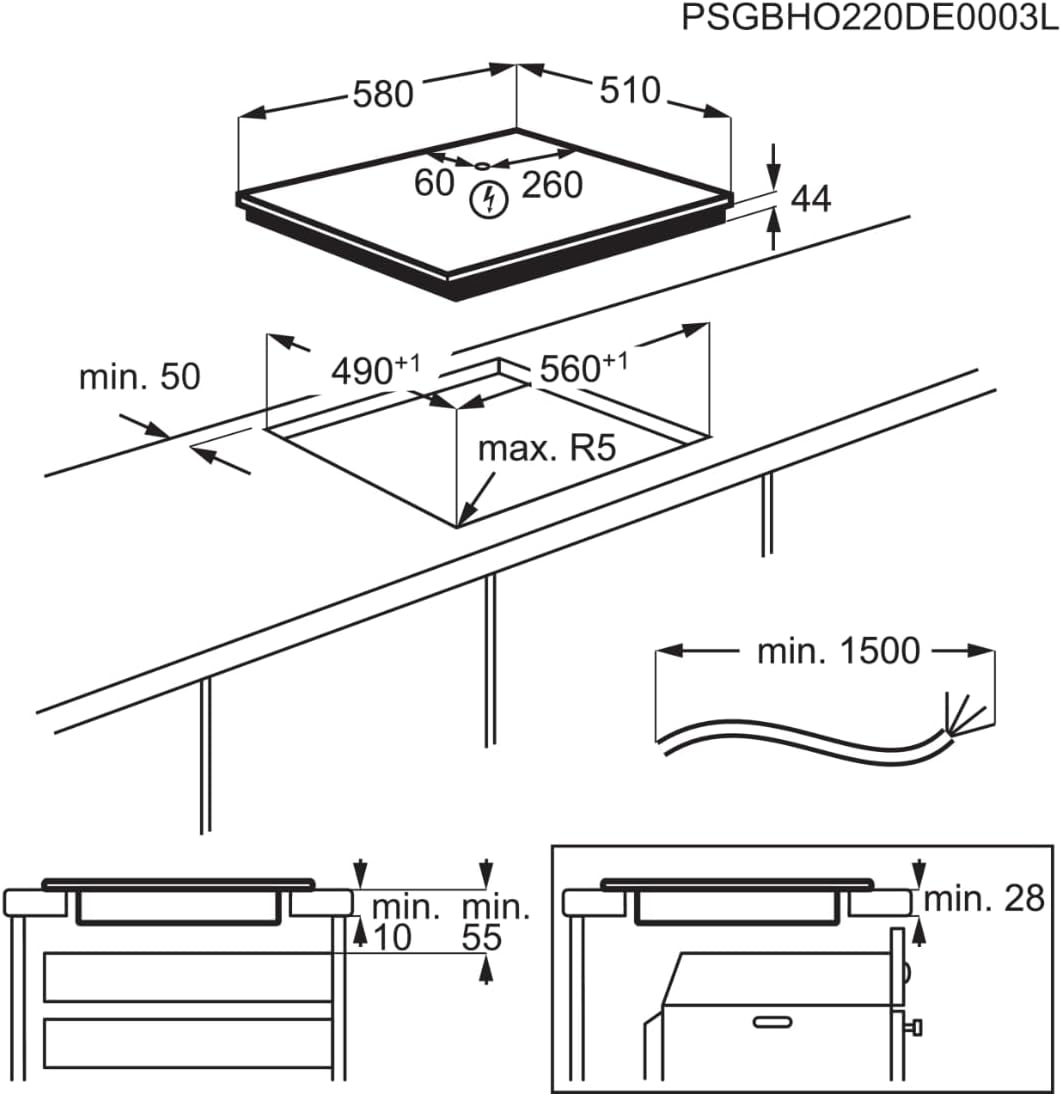 PSGBHO220DE0003L

580

510

60

260

44

min. 50

$490^{+1}$

$560^{+1}$

max. R5

min. 1500

min. 10

min. 55

min. 28