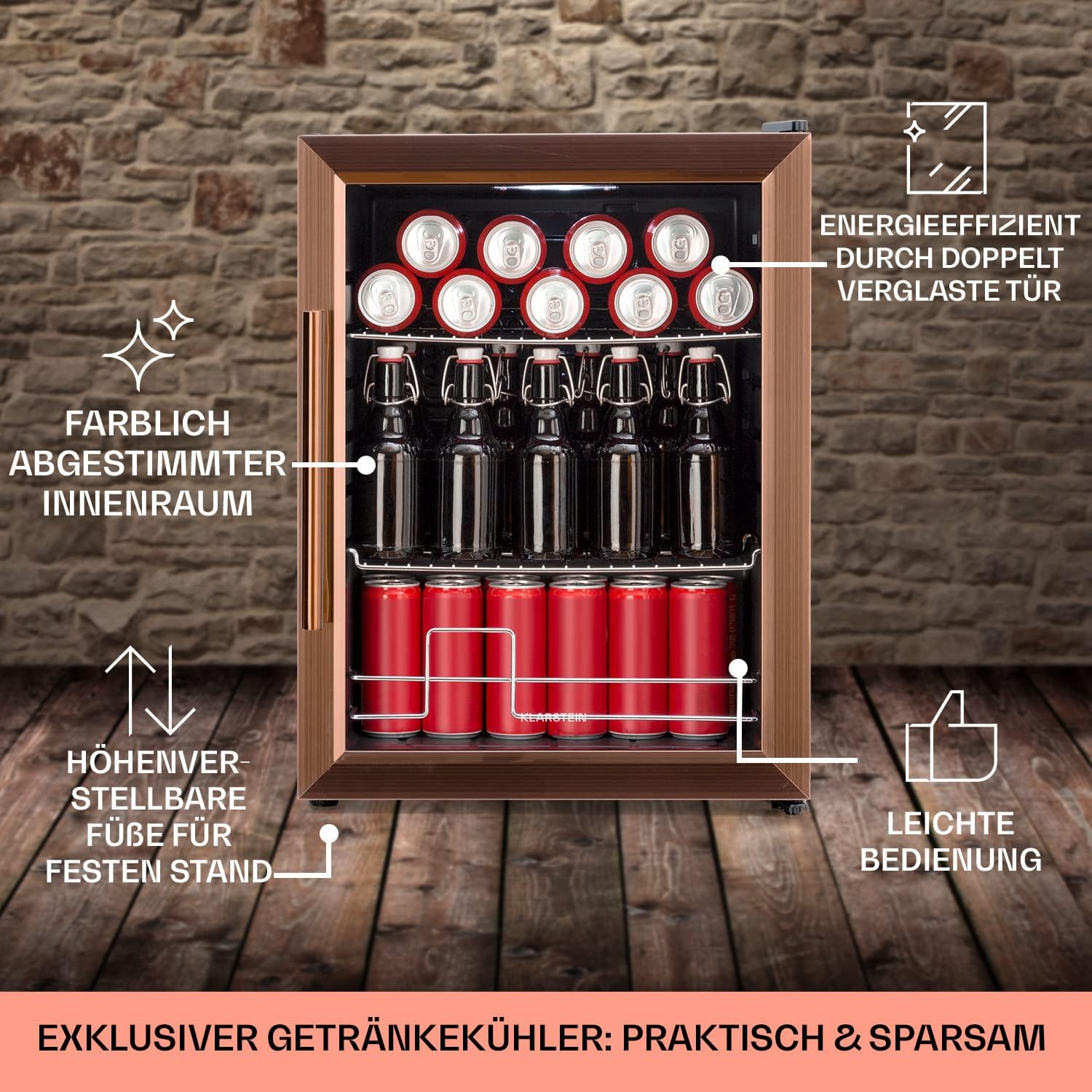 ENERGIEEFFIZIENT DURCH DOPPELT VERGLASTE TÜR

FARBLICH ABGESTIMMTER INNENRAUM

KLARSTEIN

HÖHENVERSTELLBARE FÜßE FÜR FESTEN STAND

LEICHTE BEDIENUNG

EXKLUSIVER GETRÄNKEKÜHLER: PRAKTISCH & SPARSAM