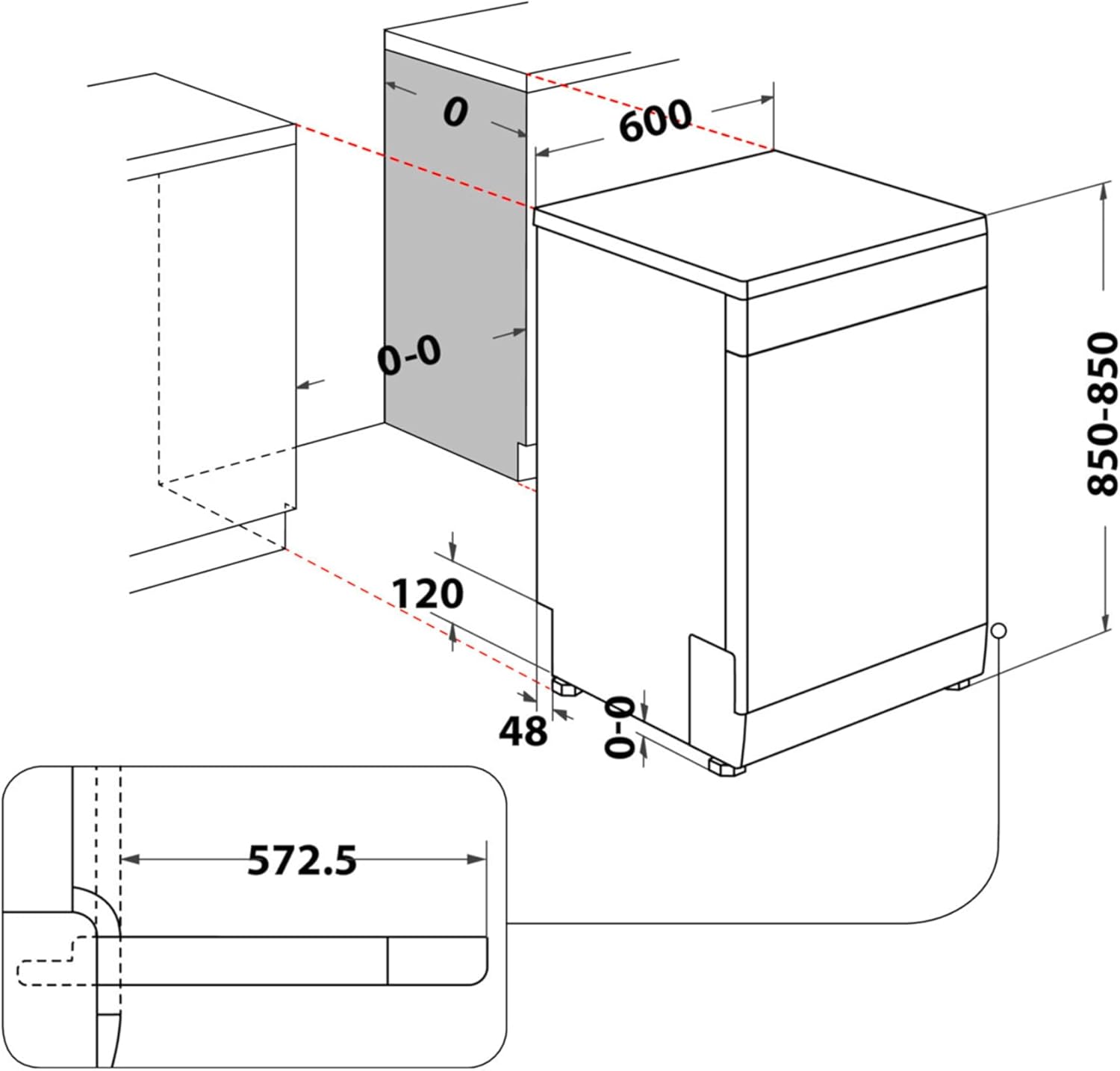 0
600
0-0
850-850
120
48
0-0
572.5