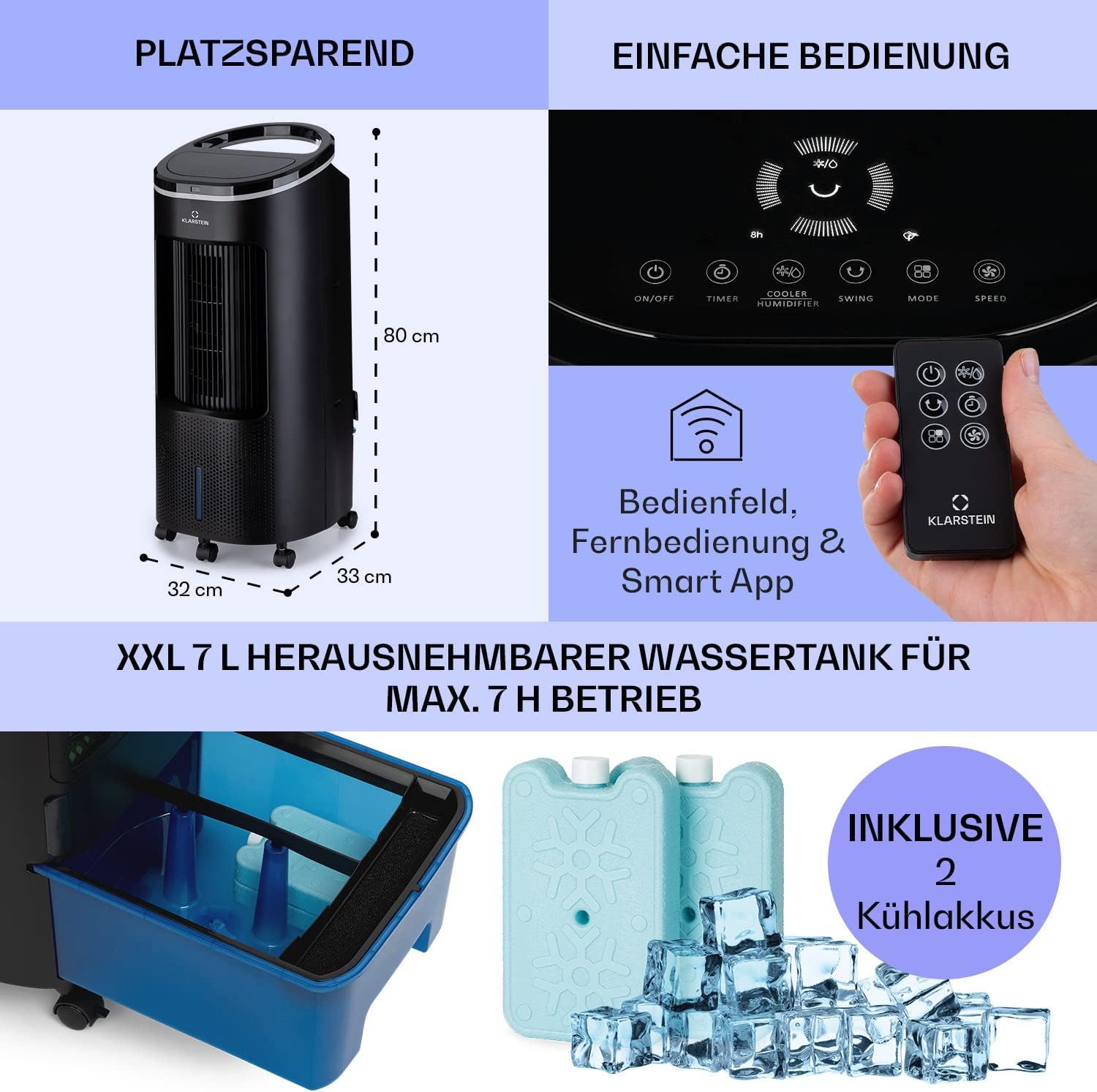 PLATZSPAREND

KLARSTEIN

80 cm

32 cm

33 cm

EINFACHE BEDIENUNG

8h

ON/OFF

TIMER

COOLER HUMIDIFIER

SWING

MODE

SPEED

Bedienfeld, Fernbedienung & Smart App

KLARSTEIN

XXL 7 L HERAUSNEHMBARER WASSERTANK FÜR MAX. 7 H BETRIEB

INKLUSIVE 2 Kühlakkus