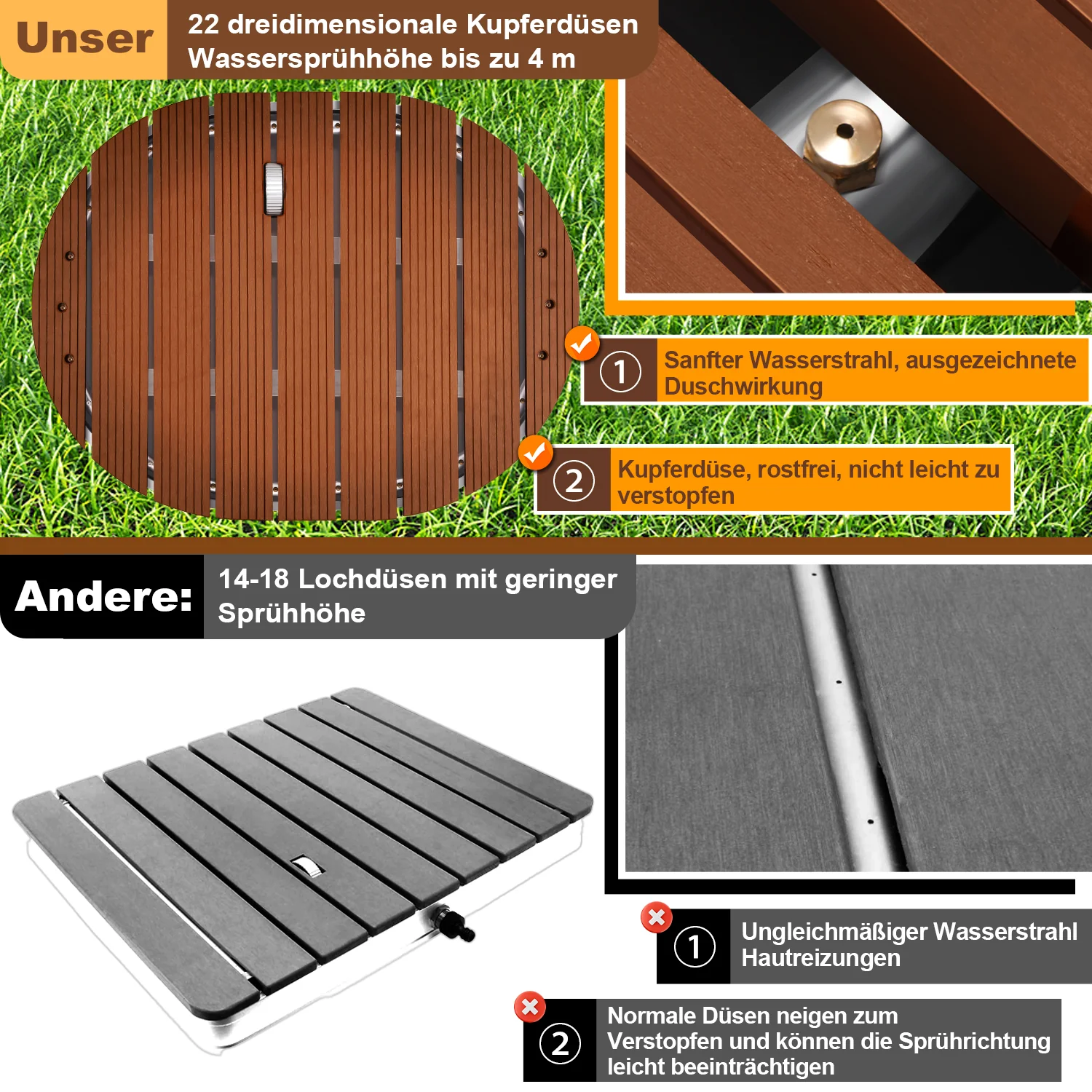 Unser

22 dreidimensionale Kupferdüsen
Wassersprühhöhe bis zu 4 m

1 Sanfter Wasserstrahl, ausgezeichnete Duschwirkung

2 Kupferdüse, rostfrei, nicht leicht zu verstopfen

Andere:

14-18 Lochdüsen mit geringer Sprühhöhe

1 Ungleichmäßiger Wasserstrahl Hautreizungen

2 Normale Düsen neigen zum Verstopfen und können die Sprührichtung leicht beeinträchtigen