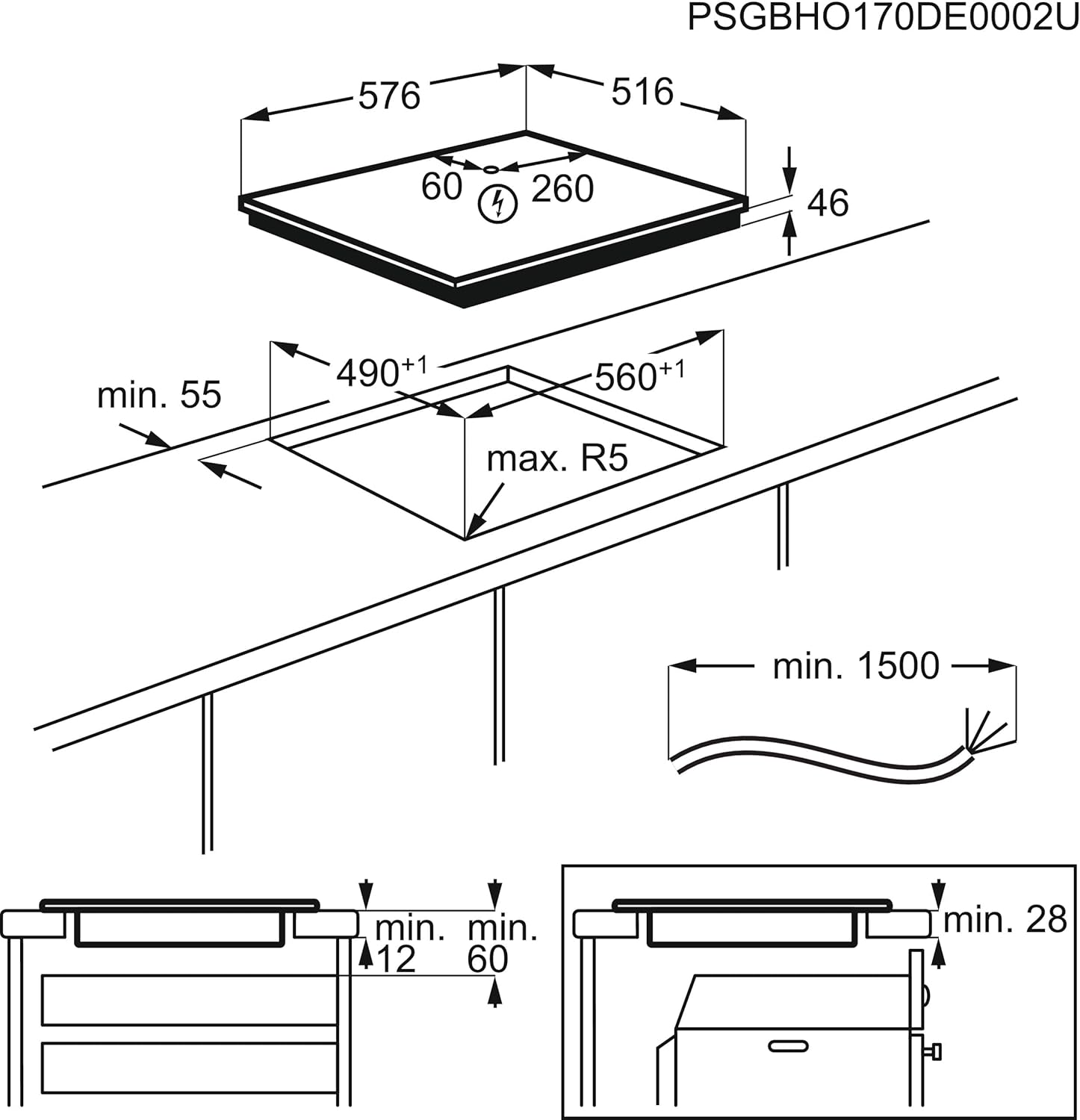 PSGBHO170DE0002U

576

516

60

260

46

$490^{+1}$

$560^{+1}$

min. 55

max. R5

min. 1500

min.
12

min.
60

min. 28