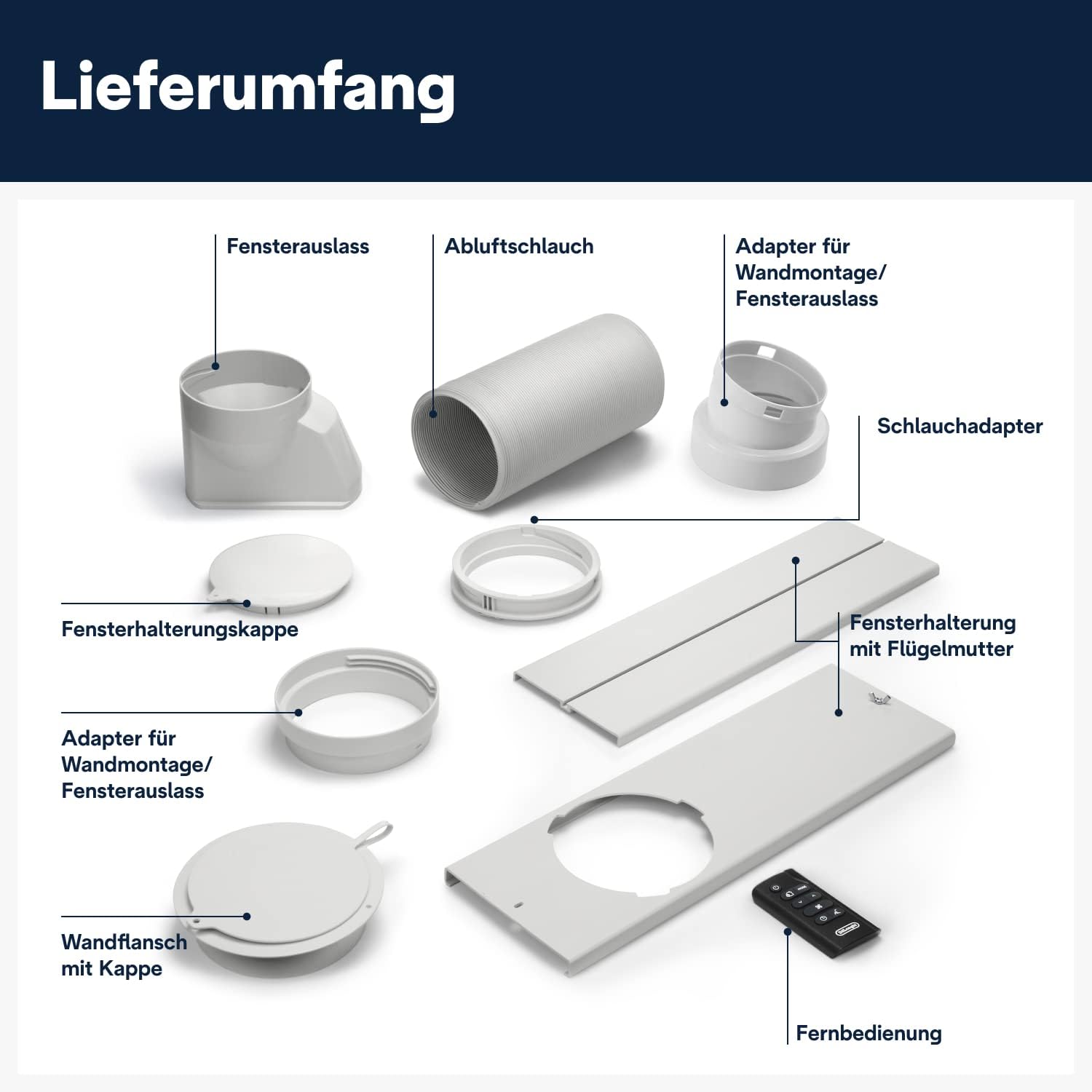 Lieferumfang

Fensterauslass

Abluftschlauch

Adapter für Wandmontage/ Fensterauslass

Schlauchadapter

Fensterhalterungskappe

Fensterhalterung mit Flügelmutter

Adapter für Wandmontage/ Fensterauslass

Wandflansch mit Kappe

Fernbedienung