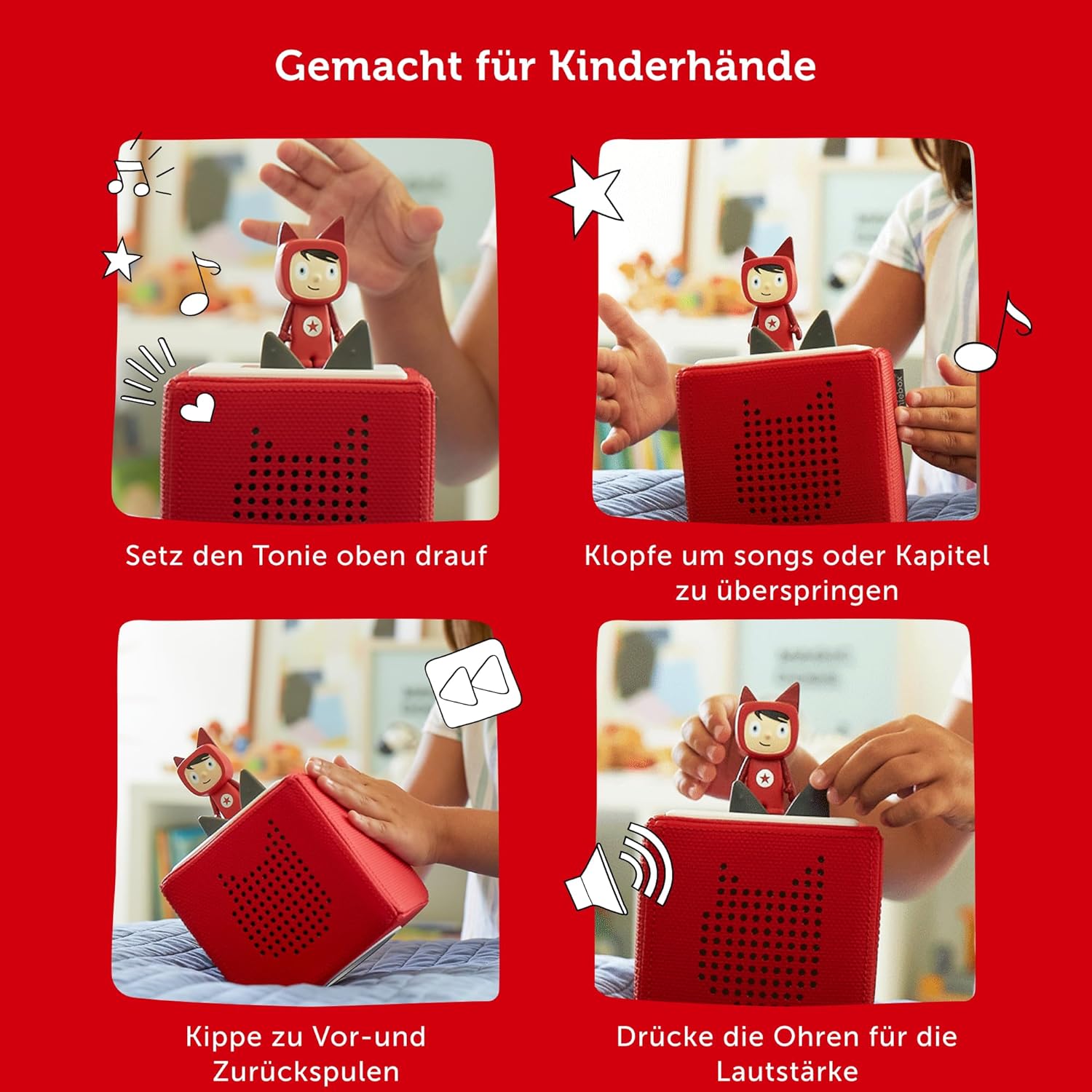 Gemacht für Kinderhände

Setz den Tonie oben drauf

Klopfe um songs oder Kapitel zu überspringen

Kippe zu Vor-und Zurückspulen

Drücke die Ohren für die Lautstärke