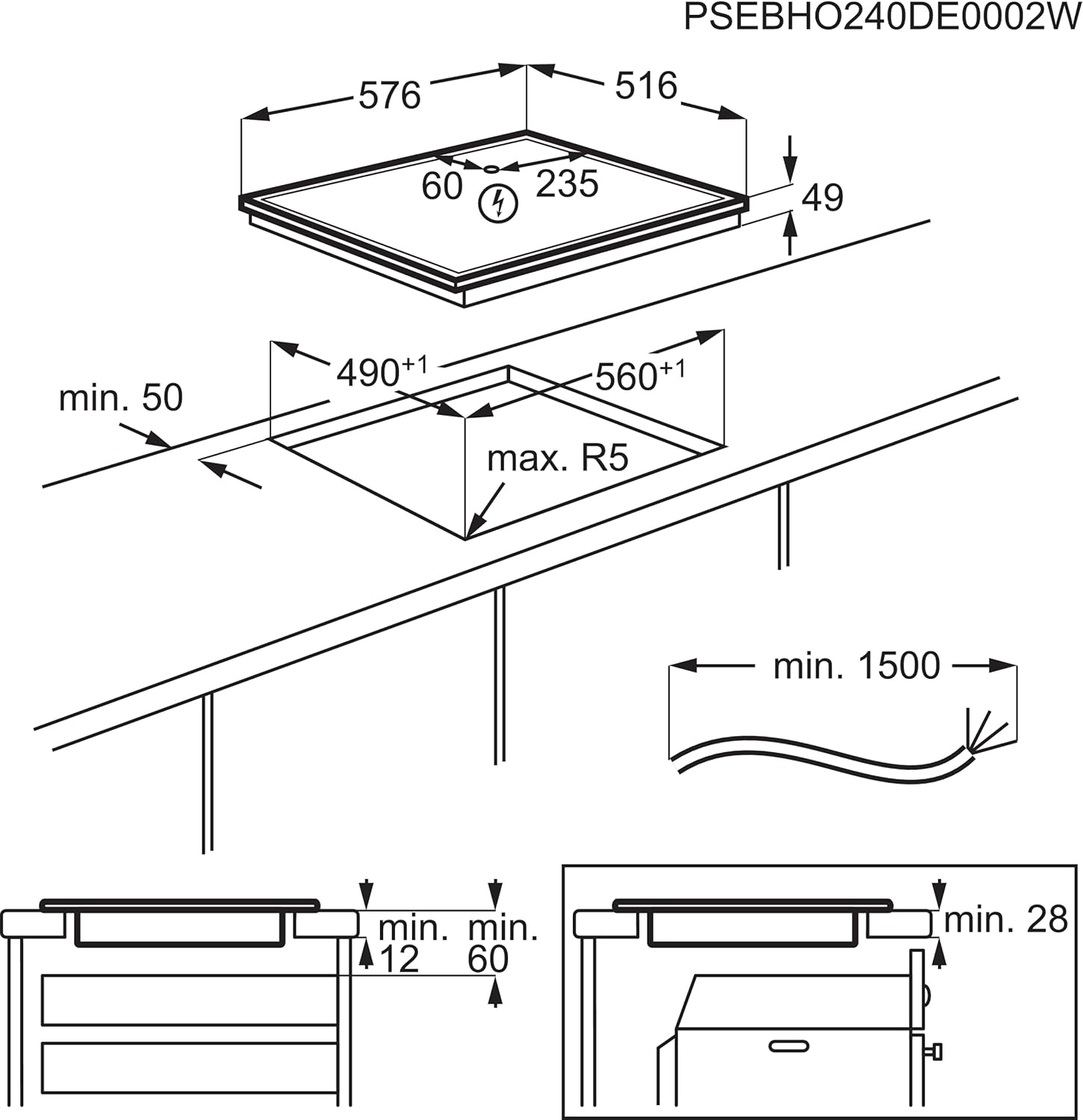 PSEBHO240DE0002W

576

516

60

235

49

$490^{+1}$

$560^{+1}$

min. 50

max. R5

min. 1500

min.
12

min.
60

min. 28