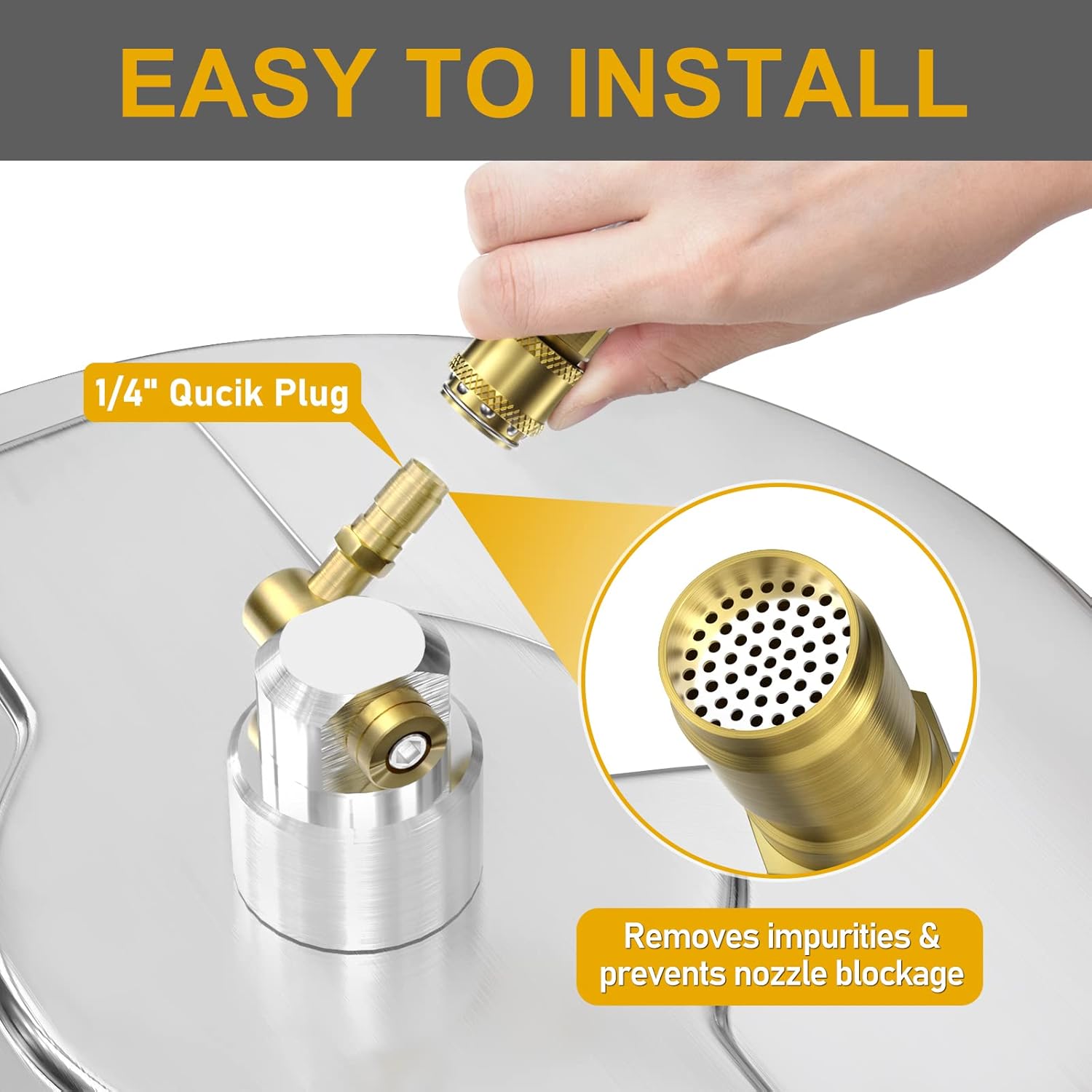 EASY TO INSTALL

1/4" Qucik Plug

Removes impurities & prevents nozzle blockage