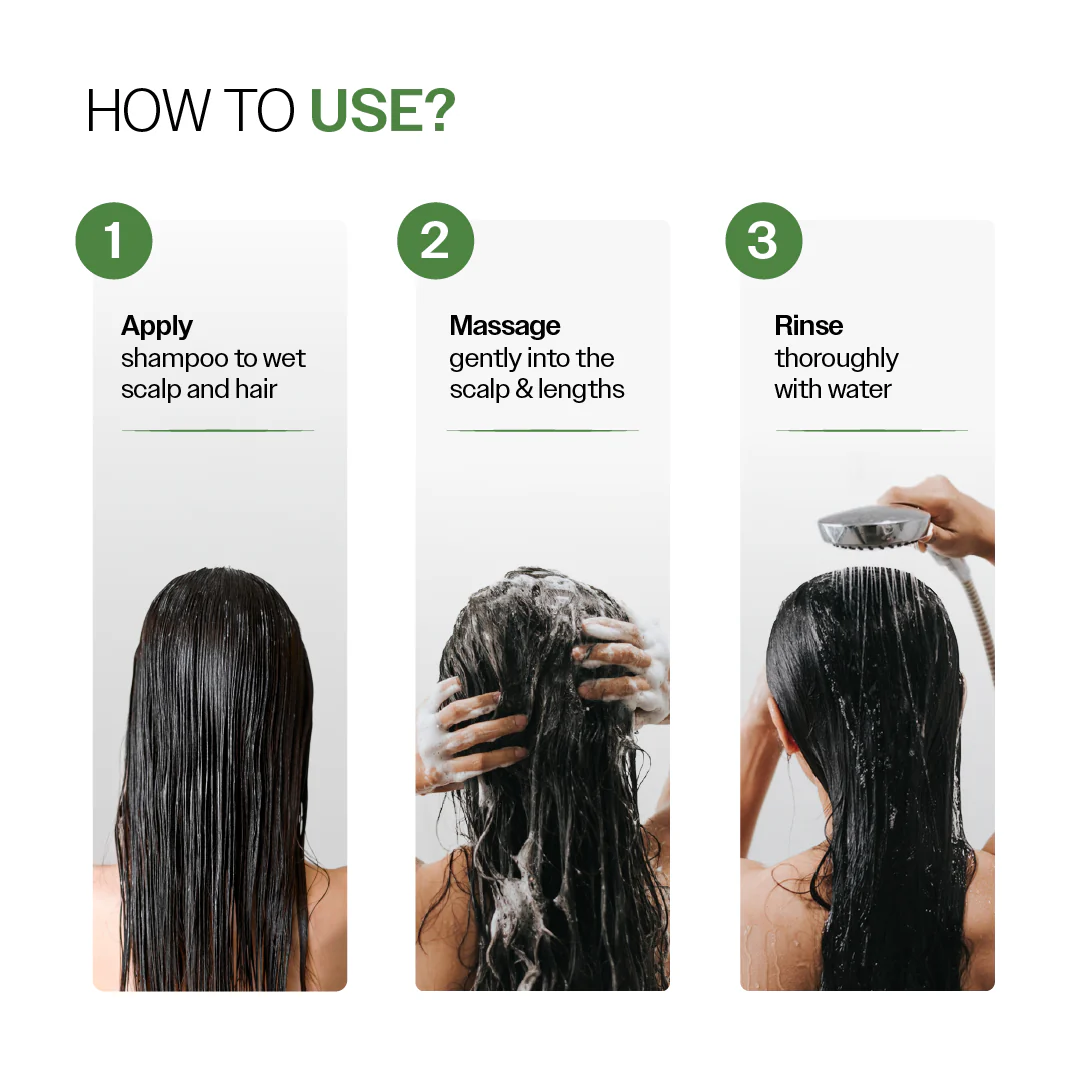 HOW TO USE?

1

Apply
shampoo to wet scalp and hair

2

Massage
gently into the scalp & lengths

3

Rinse
thoroughly with water