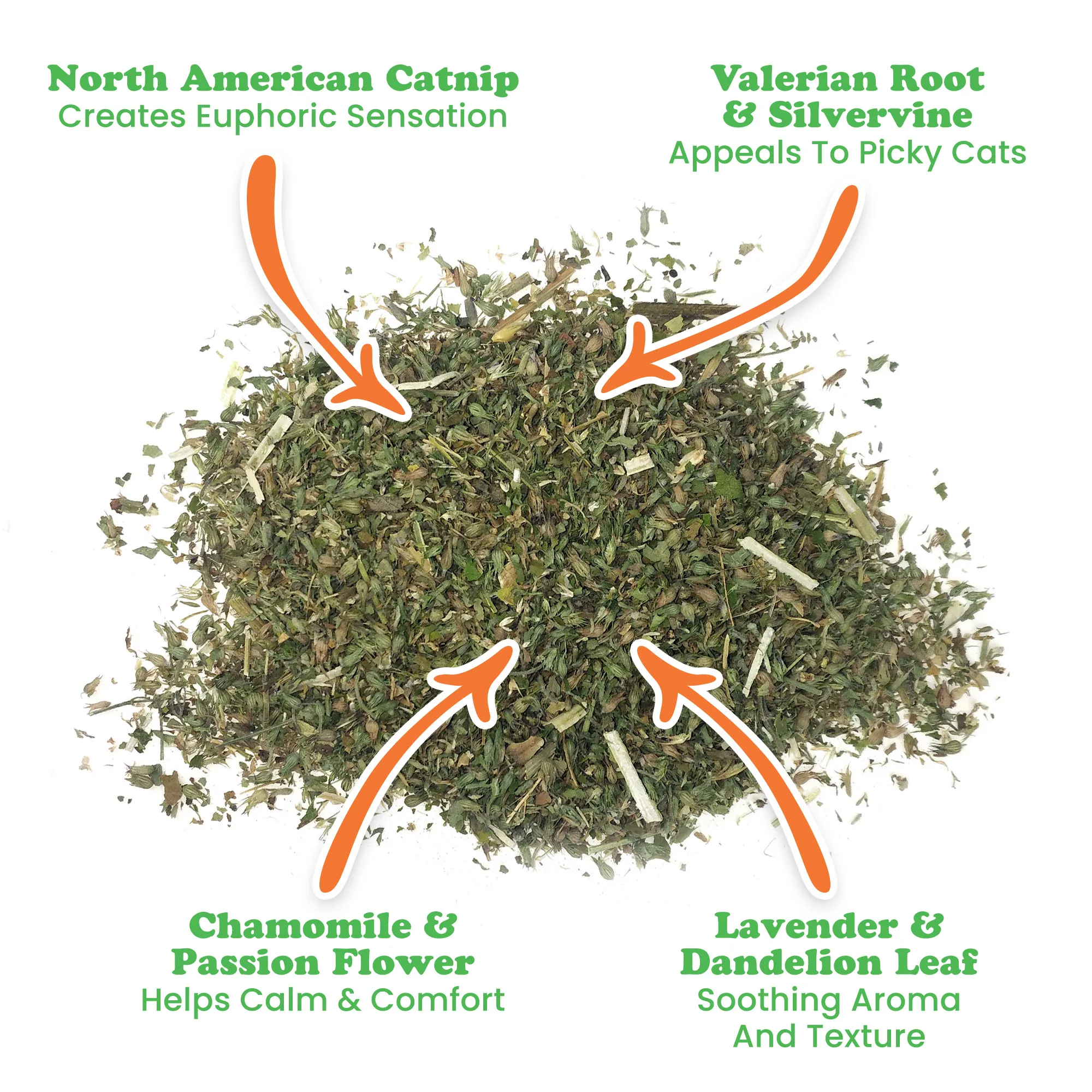 North American Catnip
Creates Euphoric Sensation

Valerian Root
& Silvervine
Appeals To Picky Cats

Chamomile &
Passion Flower
Helps Calm & Comfort

Lavender &
Dandelion Leaf
Soothing Aroma
And Texture