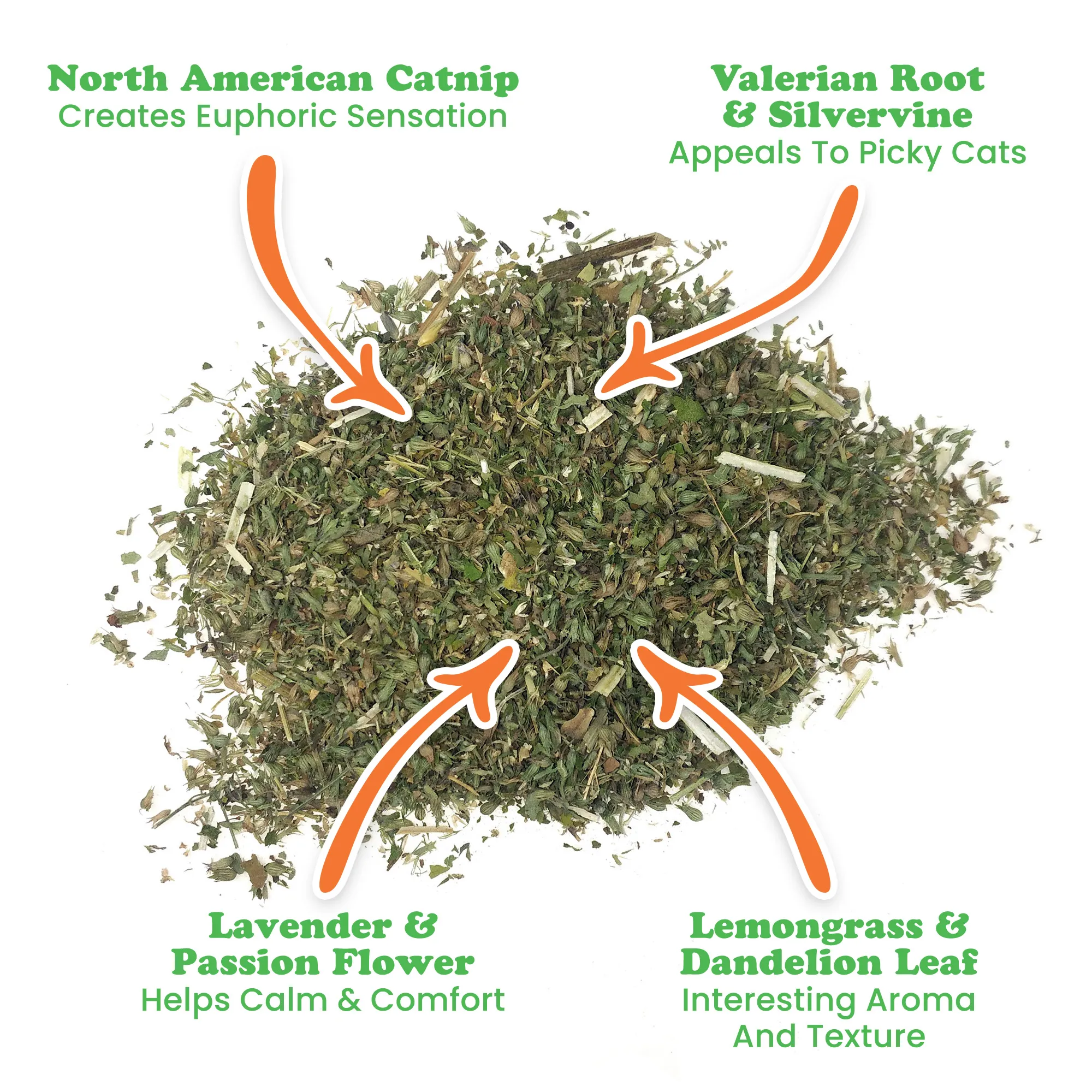 North American Catnip
Creates Euphoric Sensation

Valerian Root & Silvervine
Appeals To Picky Cats

Lavender & Passion Flower
Helps Calm & Comfort

Lemongrass & Dandelion Leaf
Interesting Aroma And Texture